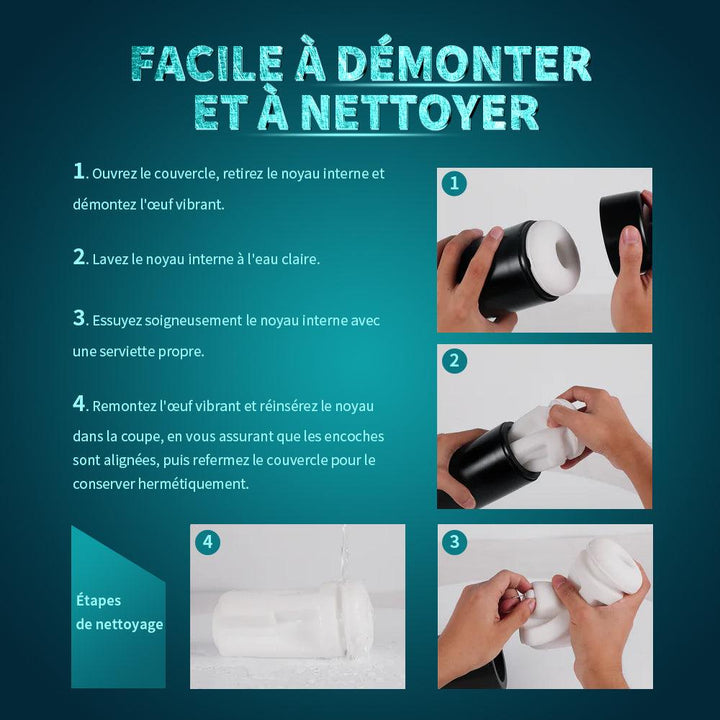 FACILE À DÉMONTER ET À NETTOYER

1. Ouvrez le couvercle, retirez le noyau interne et démontez l'œuf vibrant.

2. Lavez le noyau interne à l'eau claire.

3. Essuyez soigneusement le noyau interne avec une serviette propre.

4. Remontez l'œuf vibrant et réinsérez le noyau dans la coupe, en vous assurant que les encoches sont alignées, puis refermez le couvercle pour le conserver hermétiquement.

1

2

Étapes de nettoyage

4

3